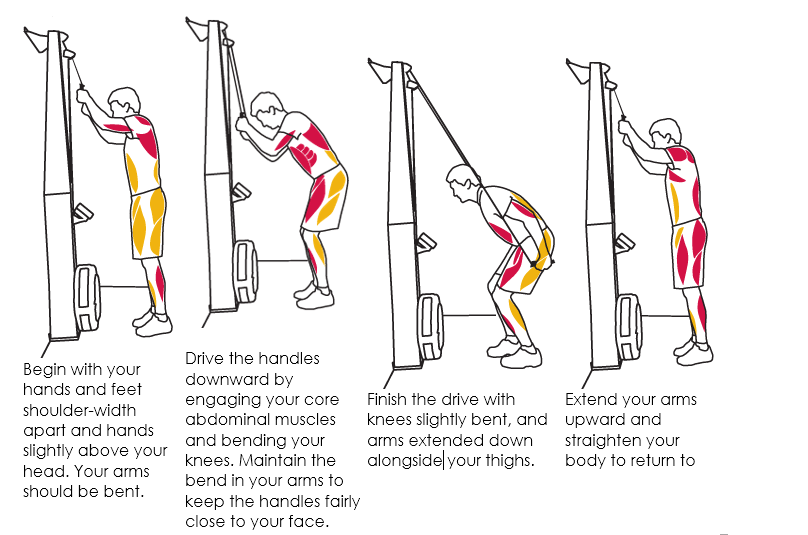 Begin with your hands and feet shoulder-width apart and hands slightly above your head. Your arms should be bent.

Drive the handles downward by engaging your core abdominal muscles and bending your knees. Maintain the bend in your arms to keep the handles fairly close to your face.

Finish the drive with knees slightly bent, and arms extended down alongside your thighs.

Extend your arms upward and straighten your body to return to